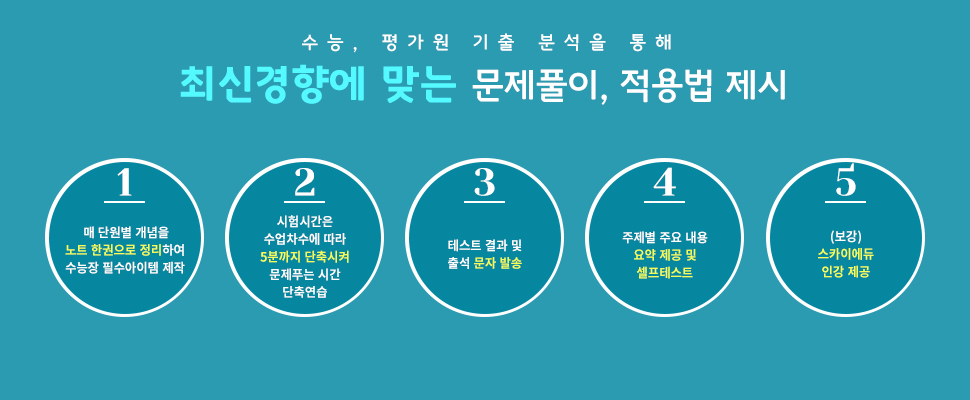 수능, 평가원 기출 분석을 통해

최신경향에 맞는 문제풀이, 적용법 제시

1

매 단원별 개념을
노트 한권으로 정리하여
수능장 필수아이템 제작

2

시험시간은
수업차수에 따라
5분까지 단축시켜
문제푸는 시간
단축연습

3

테스트 결과 및
출석 문자 발송

4

주제별 주요 내용
요약 제공 및
셀프테스트

5

(보강)
스카이에듀
인강 제공